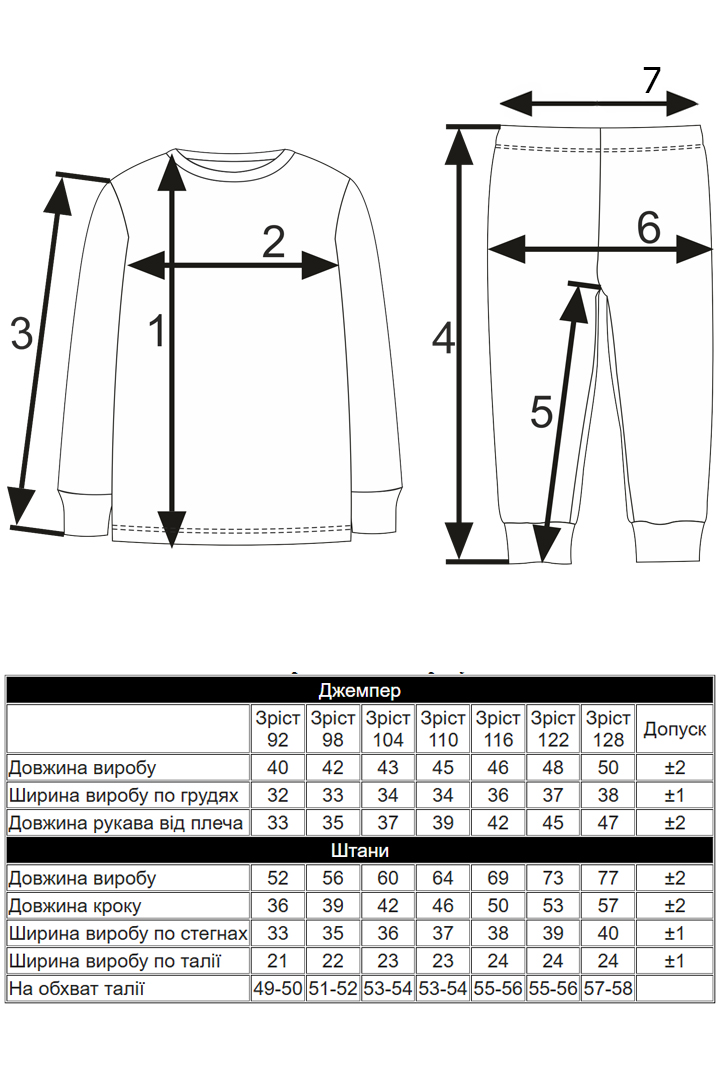 7

2

6

3

1

4

5

| Джемпер | | | | | | | | |
|---|---|---|---|---|---|---|---|---|
| | Зріст 92 | Зріст 98 | Зріст 104 | Зріст 110 | Зріст 116 | Зріст 122 | Зріст 128 | Допуск |
| Довжина виробу | 40 | 42 | 43 | 45 | 46 | 48 | 50 | ±2 |
| Ширина виробу по грудях | 32 | 33 | 34 | 34 | 36 | 37 | 38 | ±1 |
| Довжина рукава від плеча | 33 | 35 | 37 | 39 | 42 | 45 | 47 | ±2 |
| Штани | | | | | | | | |
| Довжина виробу | 52 | 56 | 60 | 64 | 69 | 73 | 77 | ±2 |
| Довжина кроку | 36 | 39 | 42 | 46 | 50 | 53 | 57 | ±2 |
| Ширина виробу по стегнах | 33 | 35 | 36 | 37 | 38 | 39 | 40 | ±1 |
| Ширина виробу по талії | 21 | 22 | 23 | 23 | 24 | 24 | 24 | ±1 |
| На обхват талії | 49-50 | 51-52 | 53-54 | 53-54 | 55-56 | 55-56 | 57-58 | |