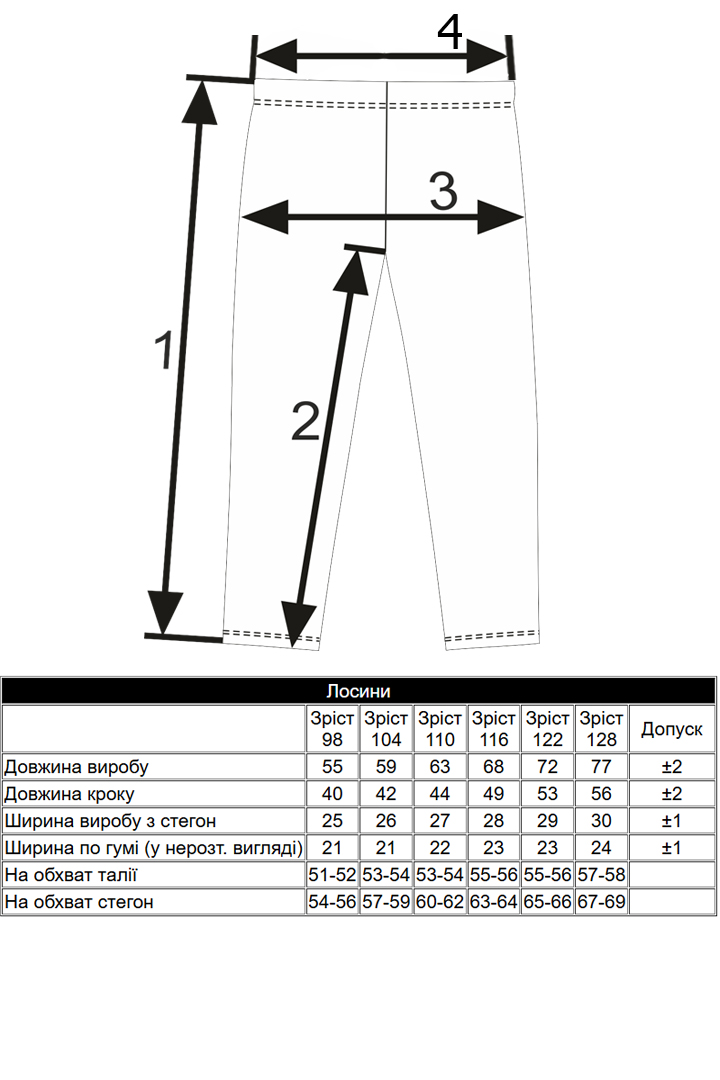 4

3

1

2

Лосини

| | Зріст 98 | Зріст 104 | Зріст 110 | Зріст 116 | Зріст 122 | Зріст 128 | Допуск |
|---|---|---|---|---|---|---|---|
| Довжина виробу | 55 | 59 | 63 | 68 | 72 | 77 | ±2 |
| Довжина кроку | 40 | 42 | 44 | 49 | 53 | 56 | ±2 |
| Ширина виробу з стегон | 25 | 26 | 27 | 28 | 29 | 30 | ±1 |
| Ширина по гумі (у нерозт. вигляді) | 21 | 21 | 22 | 23 | 23 | 24 | ±1 |
| На обхват талії | 51-52 | 53-54 | 53-54 | 55-56 | 55-56 | 57-58 | |
| На обхват стегон | 54-56 | 57-59 | 60-62 | 63-64 | 65-66 | 67-69 | |