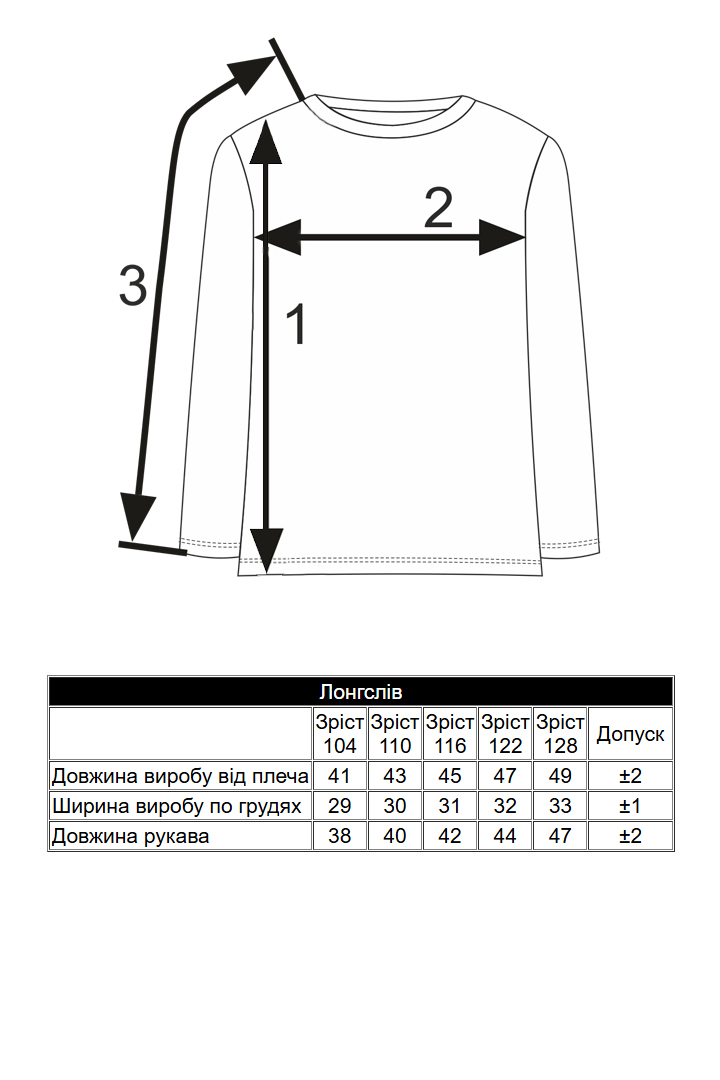 3

2

1

Лонгслів

| | Зріст 104 | Зріст 110 | Зріст 116 | Зріст 122 | Зріст 128 | Допуск |
|---|---|---|---|---|---|---|
| Довжина виробу від плеча | 41 | 43 | 45 | 47 | 49 | ±2 |
| Ширина виробу по грудях | 29 | 30 | 31 | 32 | 33 | ±1 |
| Довжина рукава | 38 | 40 | 42 | 44 | 47 | ±2 |