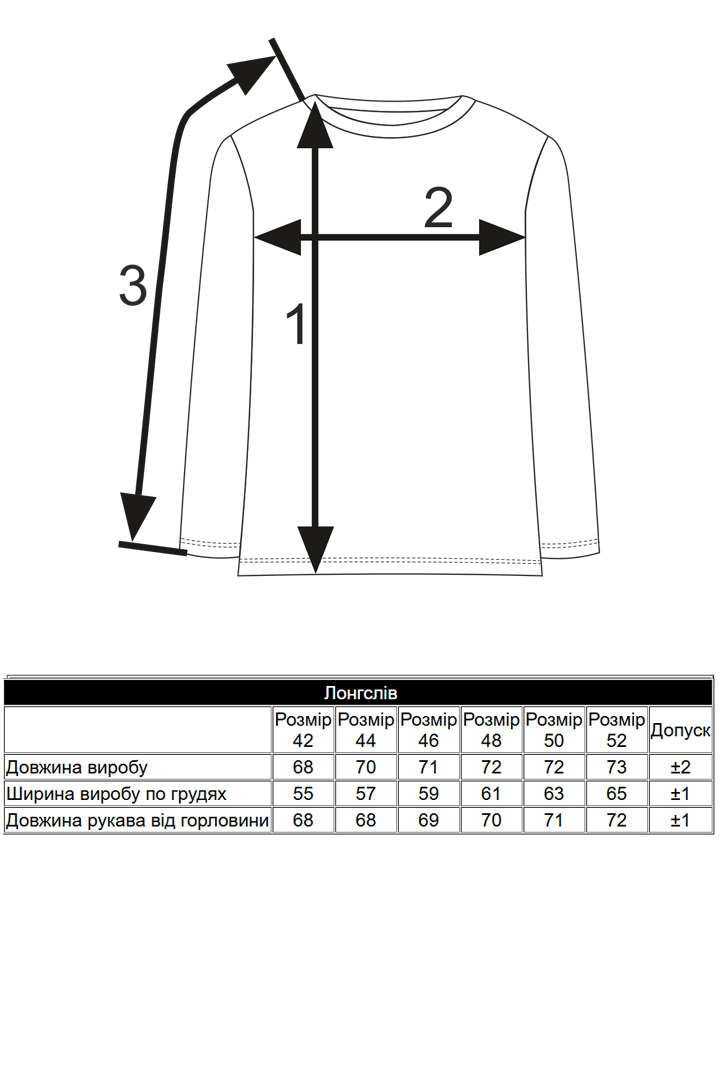 3

2

1

Лонгслів

| | Розмір 42 | Розмір 44 | Розмір 46 | Розмір 48 | Розмір 50 | Розмір 52 | Допуск |
|---|---|---|---|---|---|---|---|
| Довжина виробу | 68 | 70 | 71 | 72 | 72 | 73 | ±2 |
| Ширина виробу по грудях | 55 | 57 | 59 | 61 | 63 | 65 | ±1 |
| Довжина рукава від горловини | 68 | 68 | 69 | 70 | 71 | 72 | ±1 |